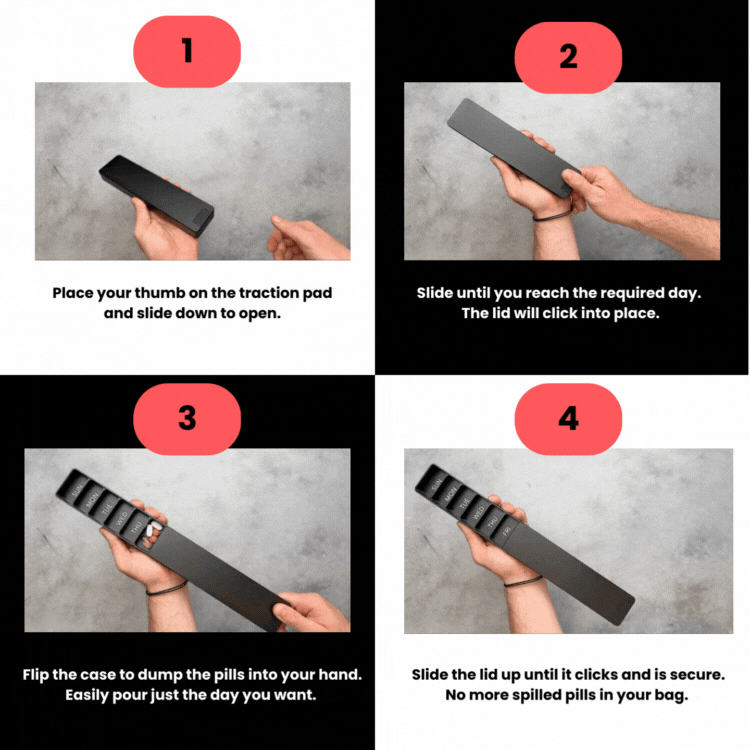 1

Place your thumb on the traction pad and slide down to open.

2

Slide until you reach the required day. The lid will click into place.

3

SUN MON TUE WED THU

Flip the case to dump the pills into your hand. Easily pour just the day you want.

4

SUN MON TUE WED THU FRI

Slide the lid up until it clicks and is secure. No more spilled pills in your bag.